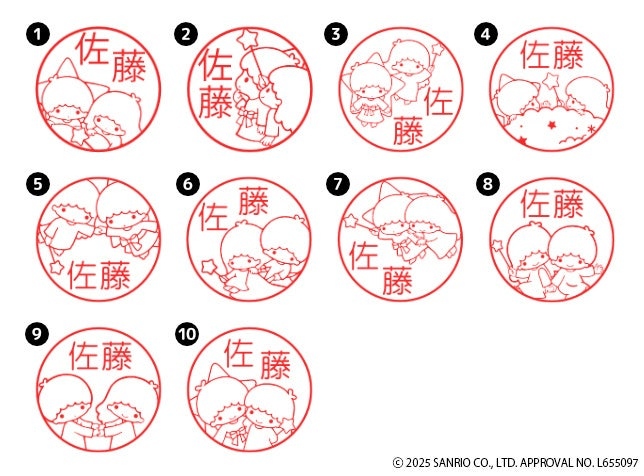 1
佐藤

2
佐藤

3
佐藤

4
佐藤

5
佐藤

6
佐藤

7
佐藤

8
佐藤

9
佐藤

10
佐藤

© 2025 SANRIO CO., LTD. APPROVAL NO. L655097